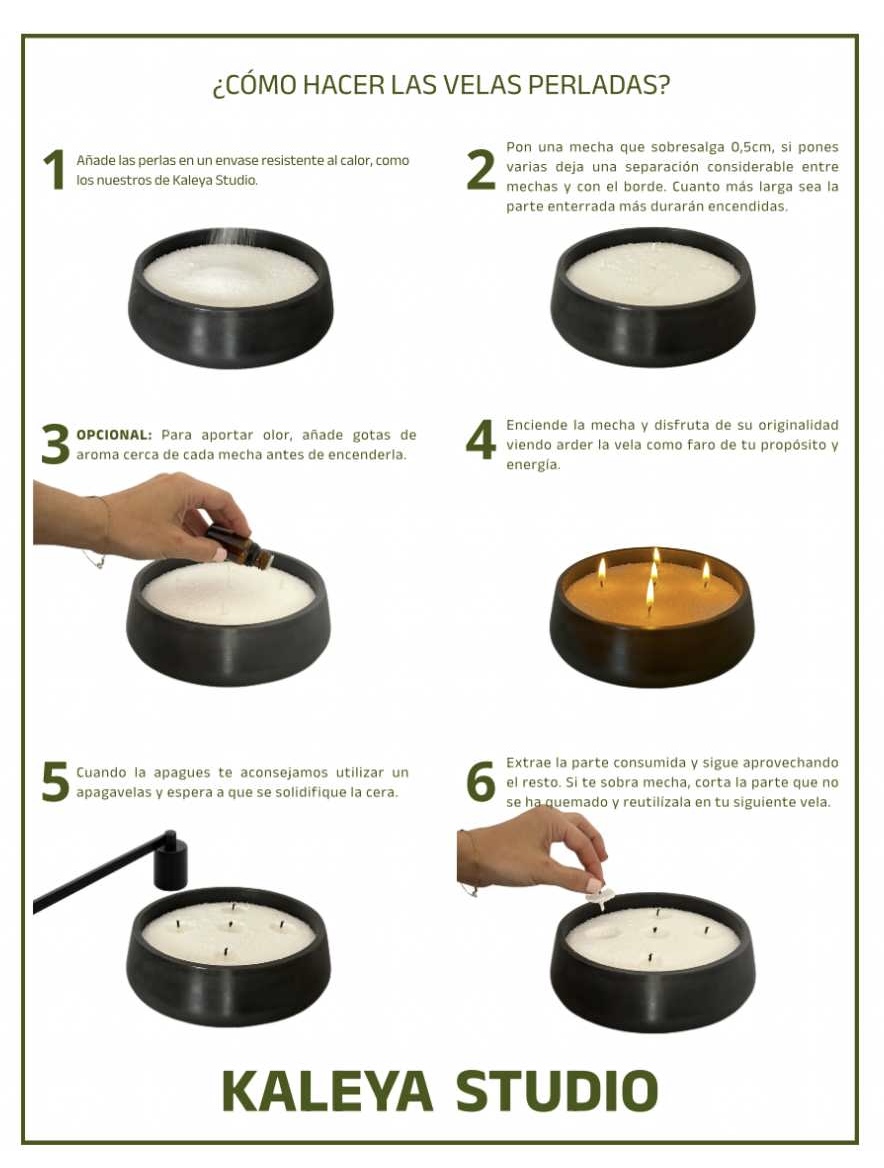 ¿CÓMO HACER LAS VELAS PERLADAS?

1 Añade las perlas en un envase resistente al calor, como los nuestros de Kaleya Studio.

2 Pon una mecha que sobresalga 0,5cm, si pones varias deja una separación considerable entre mechas y con el borde. Cuanto más larga sea la parte enterrada más durarán encendidas.

3 OPCIONAL: Para aportar olor, añade gotas de aroma cerca de cada mecha antes de encenderla.

4 Enciende la mecha y disfruta de su originalidad viendo arder la vela como faro de tu propósito y energía.

5 Cuando la apagues te aconsejamos utilizar un apagavelas y espera a que se solidifique la cera.

6 Extrae la parte consumida y sigue aprovechando el resto. Si te sobra mecha, corta la parte que no se ha quemado y reutilízala en tu siguiente vela.

KALEYA STUDIO